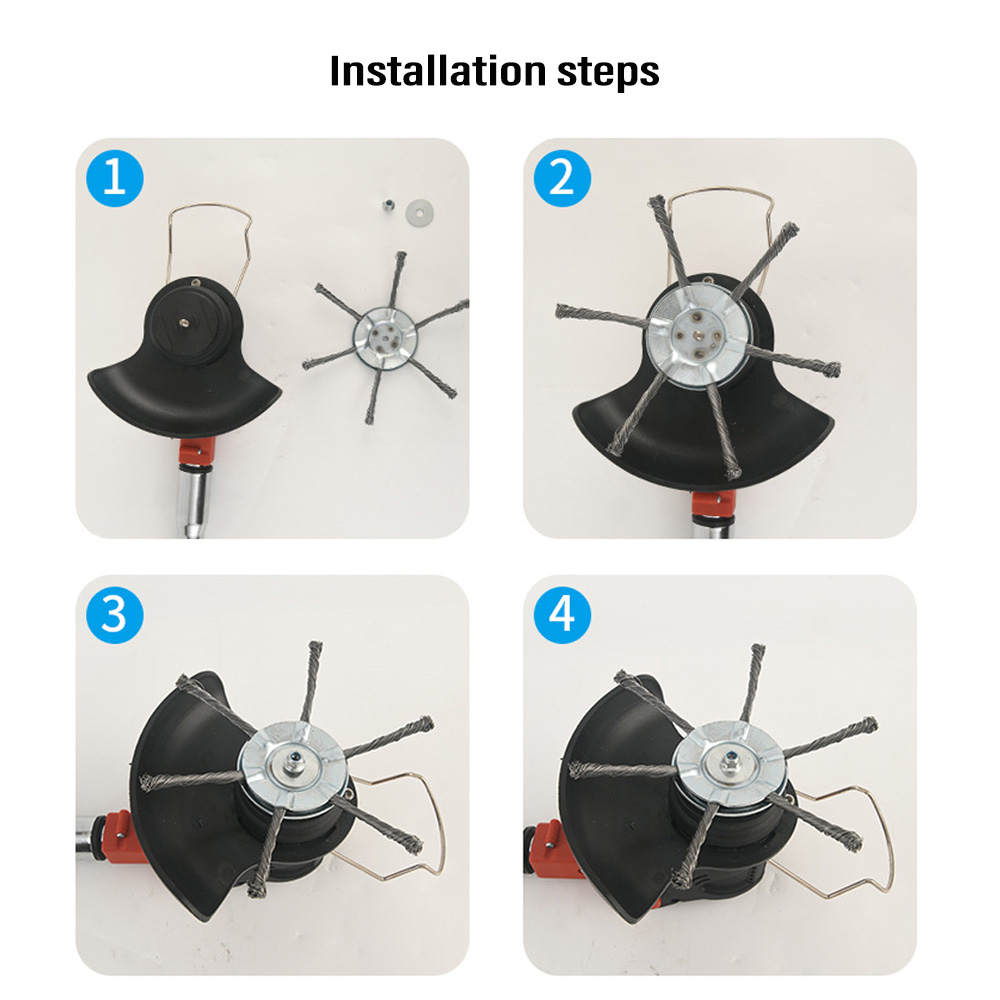 Installation steps

1

2

3

4